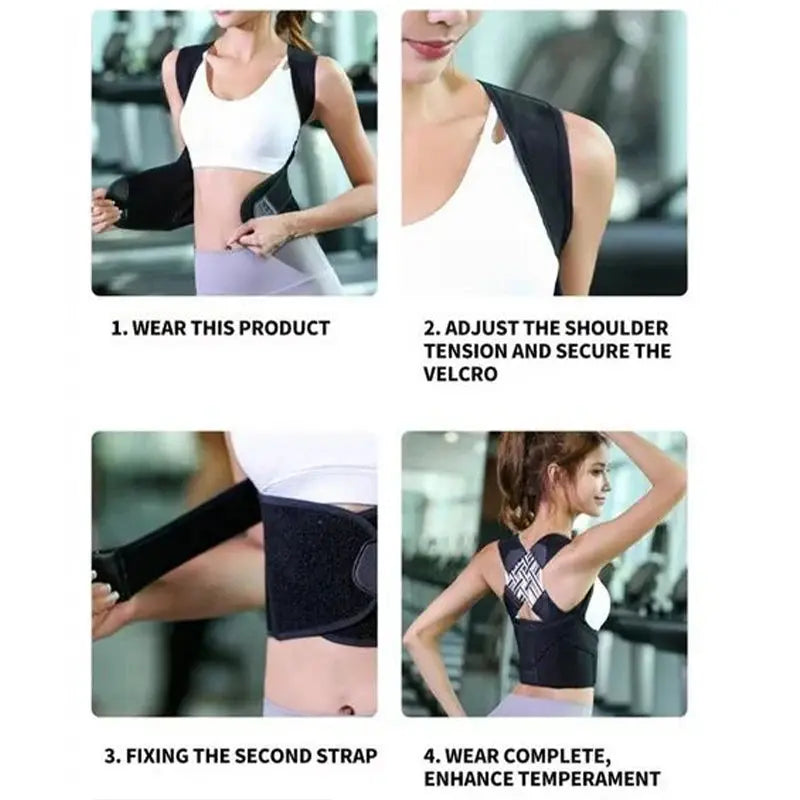 1. WEAR THIS PRODUCT

2. ADJUST THE SHOULDER TENSION AND SECURE THE VELCRO

3. FIXING THE SECOND STRAP

4. WEAR COMPLETE, ENHANCE TEMPERAMENT