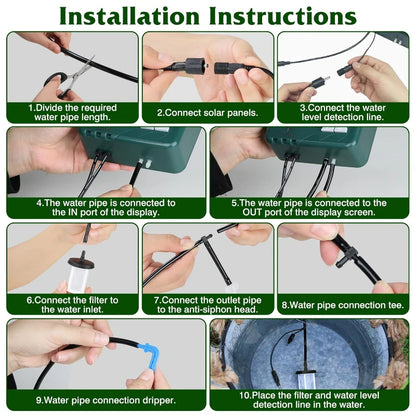 Installation Instructions

1.Divide the required water pipe length.

2.Connect solar panels.

3.Connect the water level detection line.

4.The water pipe is connected to the IN port of the display.

5.The water pipe is connected to the OUT port of the display screen.

6.Connect the filter to the water inlet.

7.Connect the outlet pipe to the anti-siphon head.

8.Water pipe connection tee.

9.Water pipe connection dripper.

10.Place the filter and water level detection line in the water.