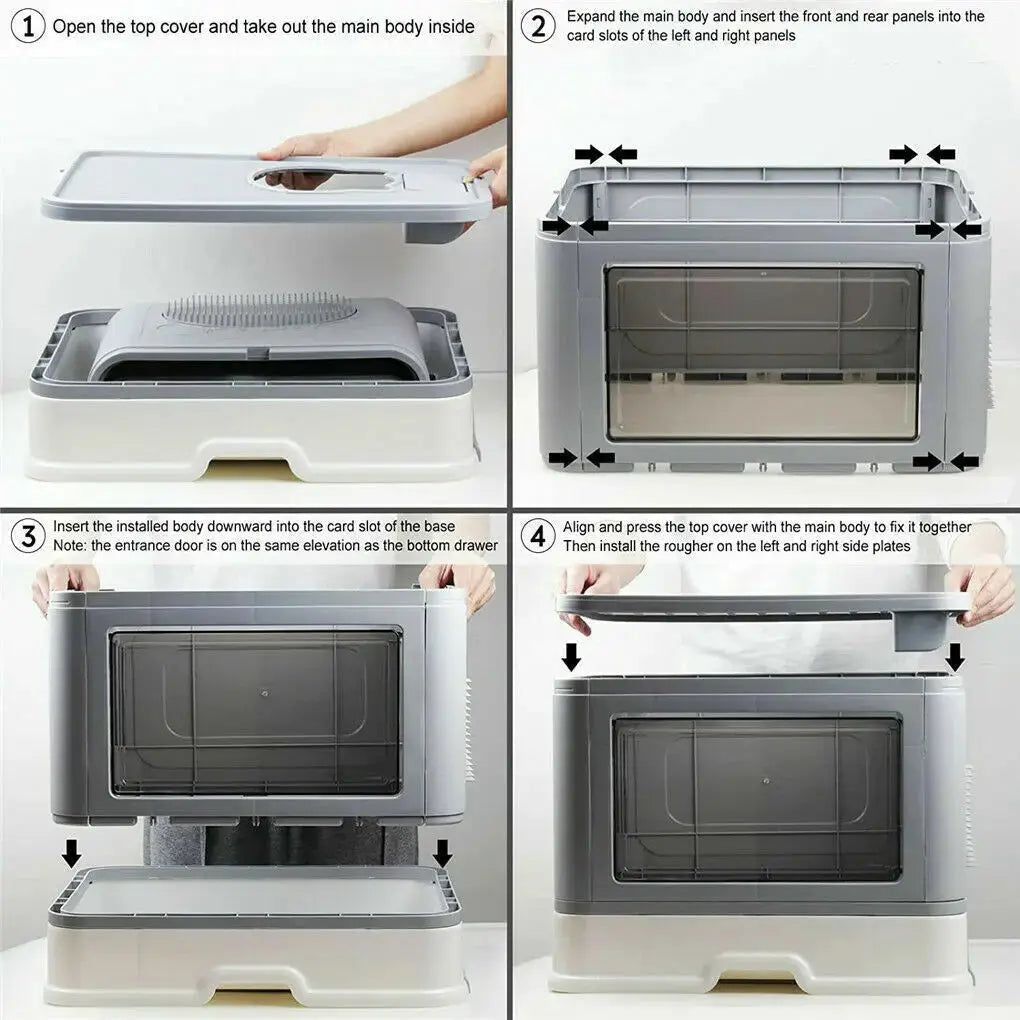 1 Open the top cover and take out the main body inside

2 Expand the main body and insert the front and rear panels into the card slots of the left and right panels

3 Insert the installed body downward into the card slot of the base
Note: the entrance door is on the same elevation as the bottom drawer

4 Align and press the top cover with the main body to fix it together
Then install the rougher on the left and right side plates