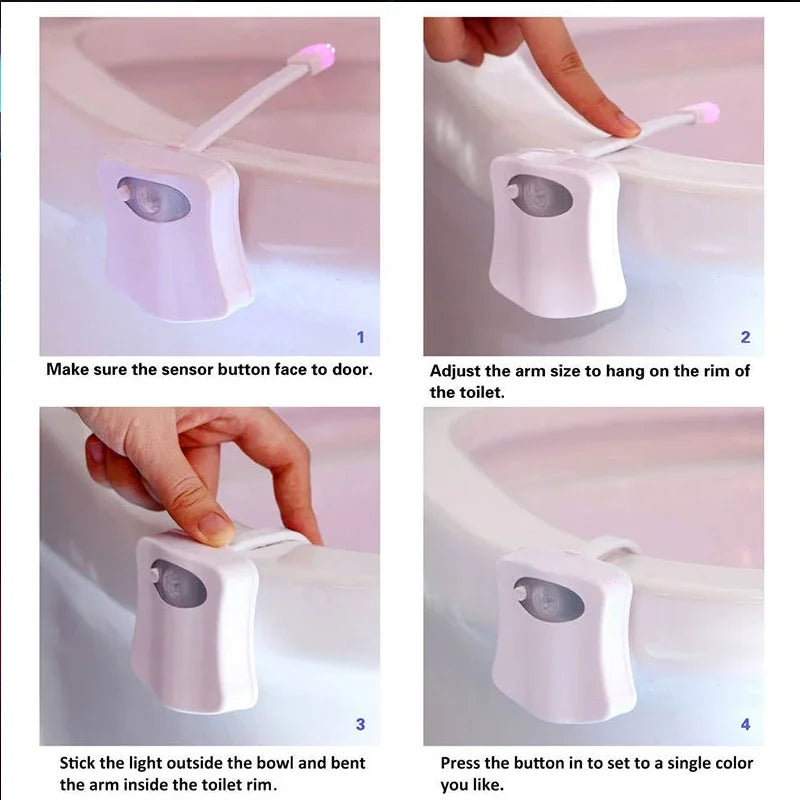 1

Make sure the sensor button face to door.

2

Adjust the arm size to hang on the rim of the toilet.

3

Stick the light outside the bowl and bent the arm inside the toilet rim.

4

Press the button in to set to a single color you like.